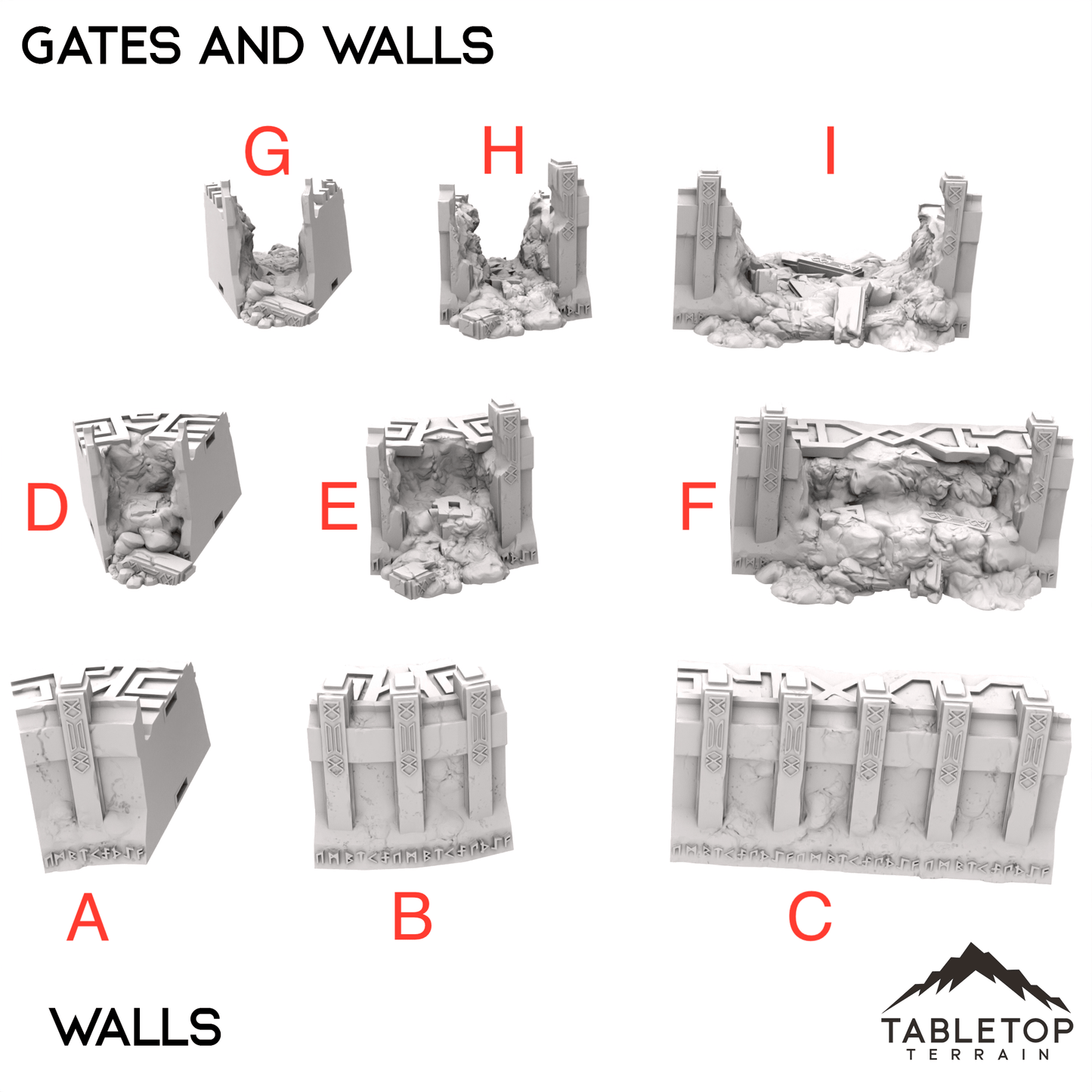 GATES AND WALLS

G H I

D E F

A B C

WALLS

TABLETOP
TERRAIN